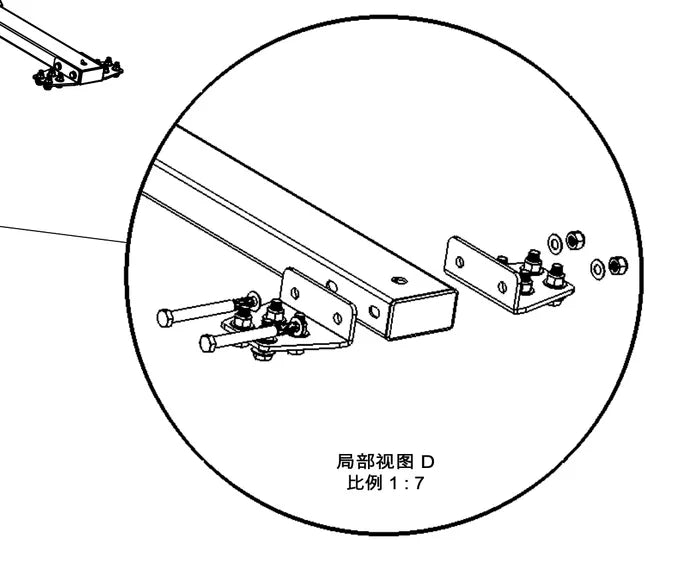 局部视图 D
比例 1 : 7