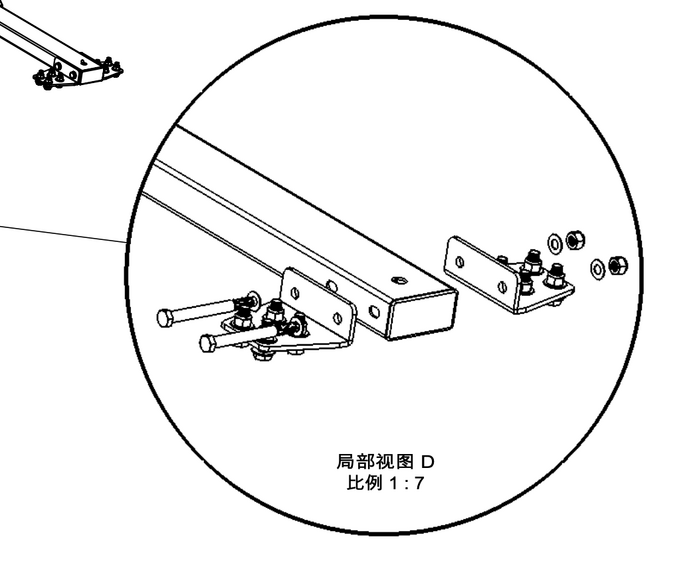 局部视图 D
比例 1 : 7