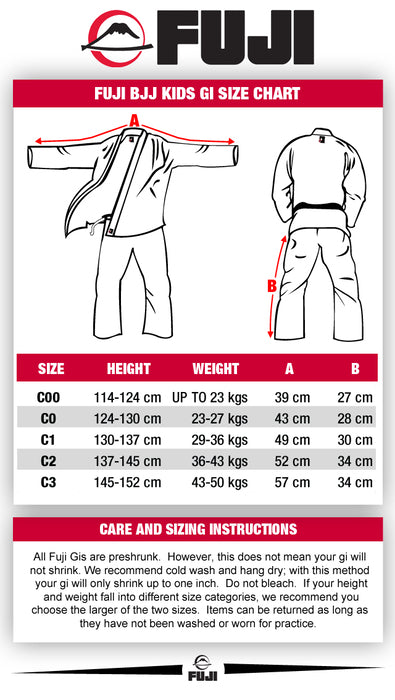 FUJI

FUJI BJJ KIDS GI SIZE CHART

A

B

| SIZE | HEIGHT | WEIGHT | A | B |
|---|---|---|---|---|
| C00 | 114-124 cm | UP TO 23 kgs | 39 cm | 27 cm |
| C0 | 124-130 cm | 23-27 kgs | 43 cm | 28 cm |
| C1 | 130-137 cm | 29-36 kgs | 49 cm | 30 cm |
| C2 | 137-145 cm | 36-43 kgs | 52 cm | 34 cm |
| C3 | 145-152 cm | 43-50 kgs | 57 cm | 34 cm |

CARE AND SIZING INSTRUCTIONS

All Fuji Gis are preshrunk. However, this does not mean your gi will not shrink. We recommend cold wash and hang dry; with this method your gi will only shrink up to one inch. Do not bleach. If your height and weight fall into different size categories, we recommend you choose the larger of the two sizes. Items can be returned as long as they have not been washed or worn for practice.

FUJI