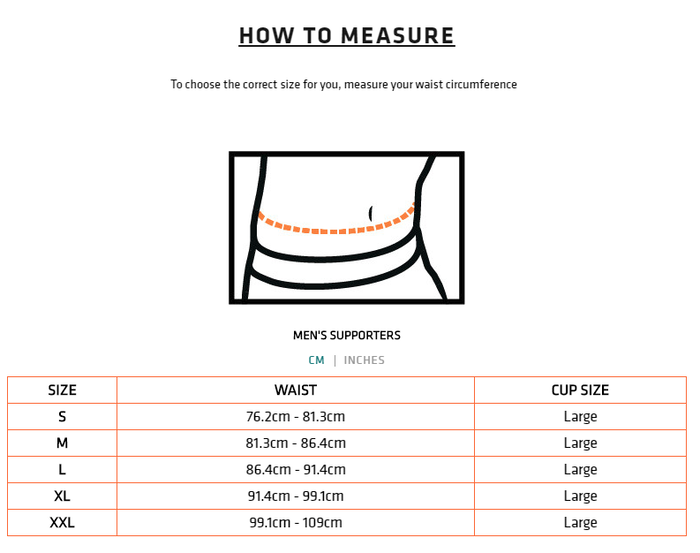 HOW TO MEASURE

To choose the correct size for you, measure your waist circumference

MEN'S SUPPORTERS

CM | INCHES

| SIZE | WAIST | CUP SIZE |
|---|---|---|
| S | 76.2cm - 81.3cm | Large |
| M | 81.3cm - 86.4cm | Large |
| L | 86.4cm - 91.4cm | Large |
| XL | 91.4cm - 99.1cm | Large |
| XXL | 99.1cm - 109cm | Large |